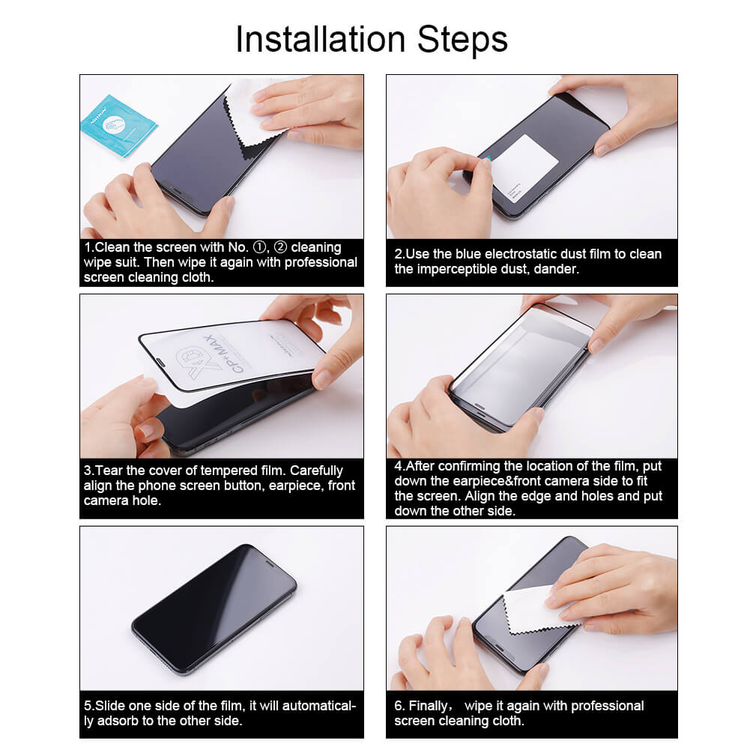 Installation Steps

1.Clean the screen with No. ①, ② cleaning wipe suit. Then wipe it again with professional screen cleaning cloth.

2.Use the blue electrostatic dust film to clean the imperceptible dust, dander.

CP+MAX

3.Tear the cover of tempered film. Carefully align the phone screen button, earpiece, front camera hole.

4.After confirming the location of the film, put down the earpiece&front camera side to fit the screen. Align the edge and holes and put down the other side.

5.Slide one side of the film, it will automatically adsorb to the other side.

6. Finally, wipe it again with professional screen cleaning cloth.